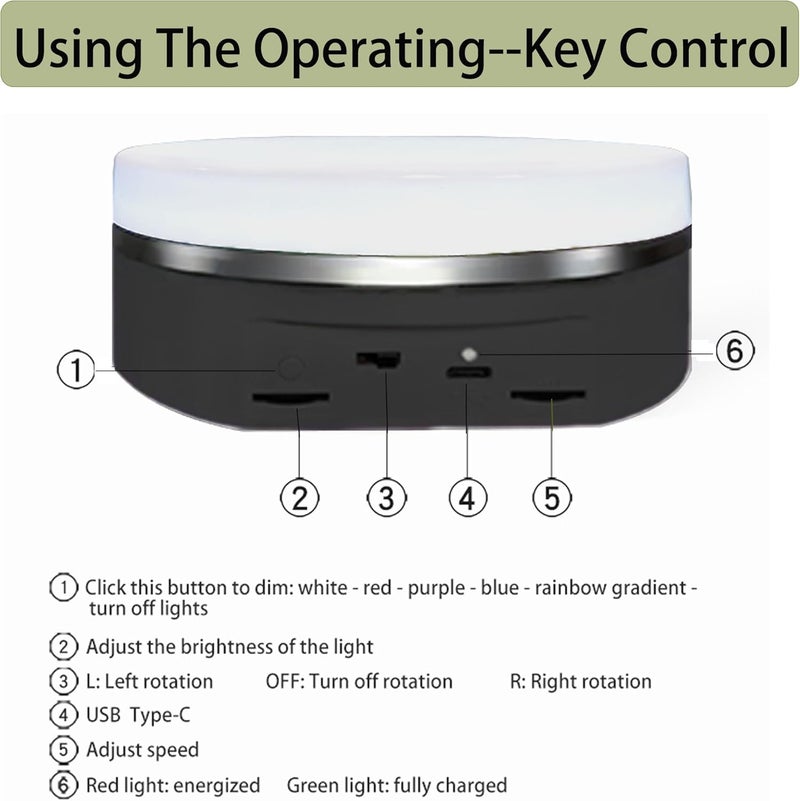 Using The Operating--Key Control

①

⑥

②

③

④

⑤

① Click this button to dim: white - red - purple - blue - rainbow gradient - turn off lights

② Adjust the brightness of the light

③ L: Left rotation OFF: Turn off rotation R: Right rotation

④ USB Type-C

⑤ Adjust speed

⑥ Red light: energized Green light: fully charged